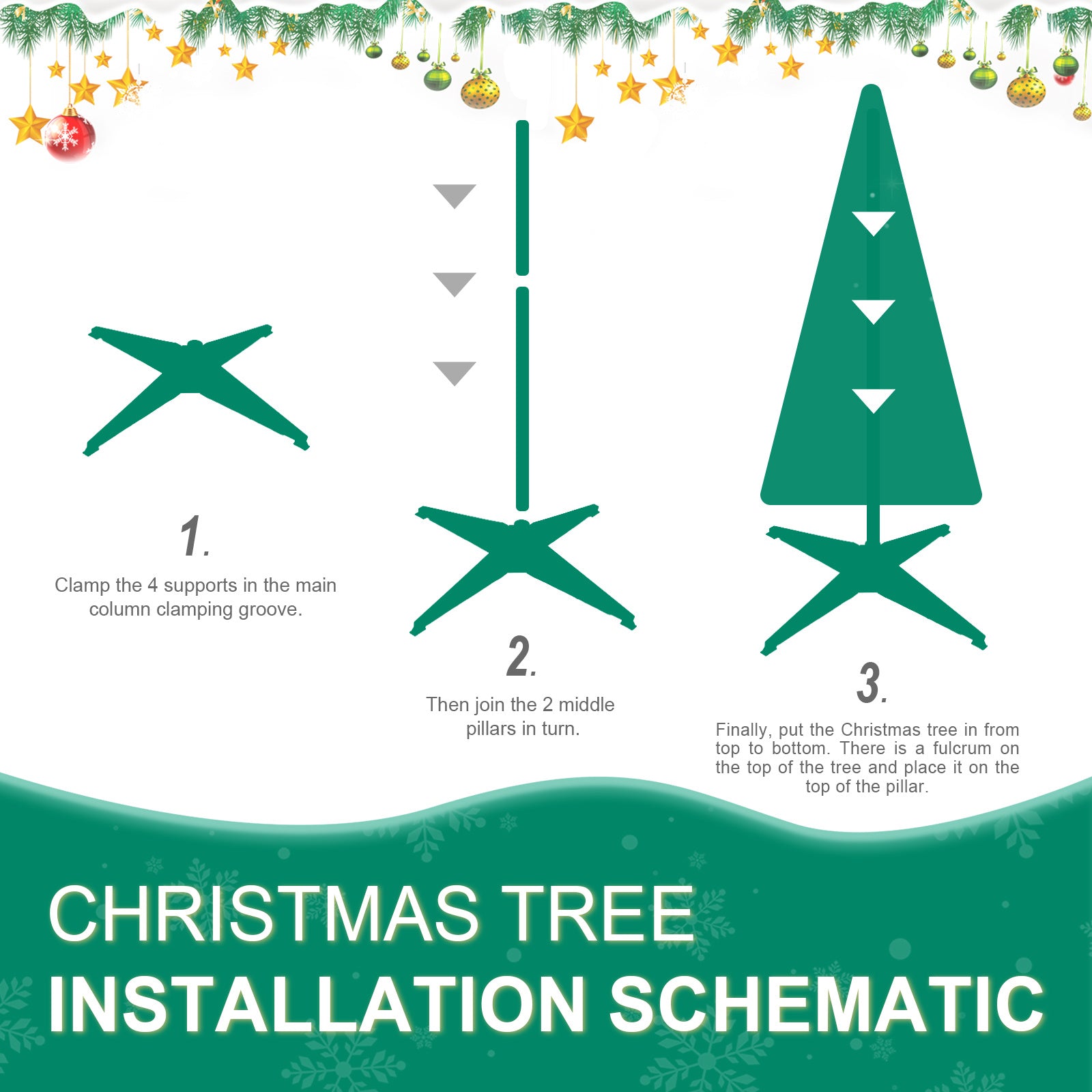 1.

Clamp the 4 supports in the main column clamping groove.

2.

Then join the 2 middle pillars in turn.

3.

Finally, put the Christmas tree in from top to bottom. There is a fulcrum on the top of the tree and place it on the top of the pillar.

CHRISTMAS TREE

INSTALLATION SCHEMATIC